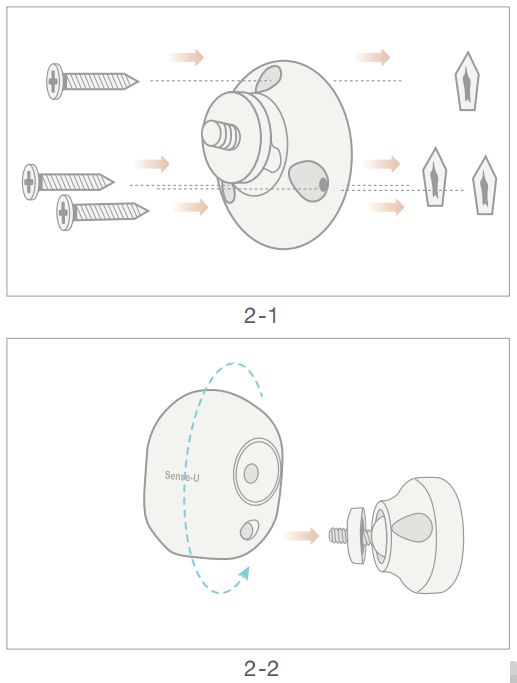 2-1

Sense-U

2-2