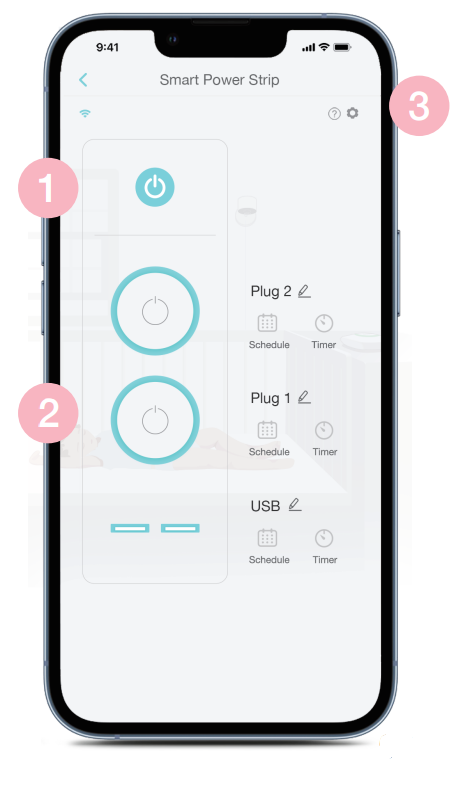 9:41

Smart Power Strip

3

1

Plug 2

Schedule Timer

2

Plug 1

Schedule Timer

USB

Schedule Timer